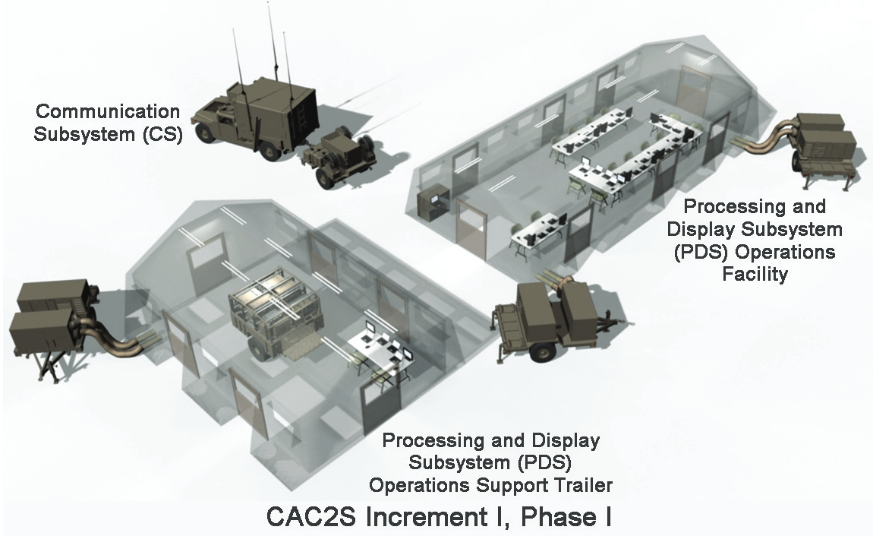 Communication Subsystem (CS)

Processing and Display Subsystem (PDS) Operations Facility

Processing and Display Subsystem (PDS) Operations Support Trailer

CAC2S Increment I, Phase I